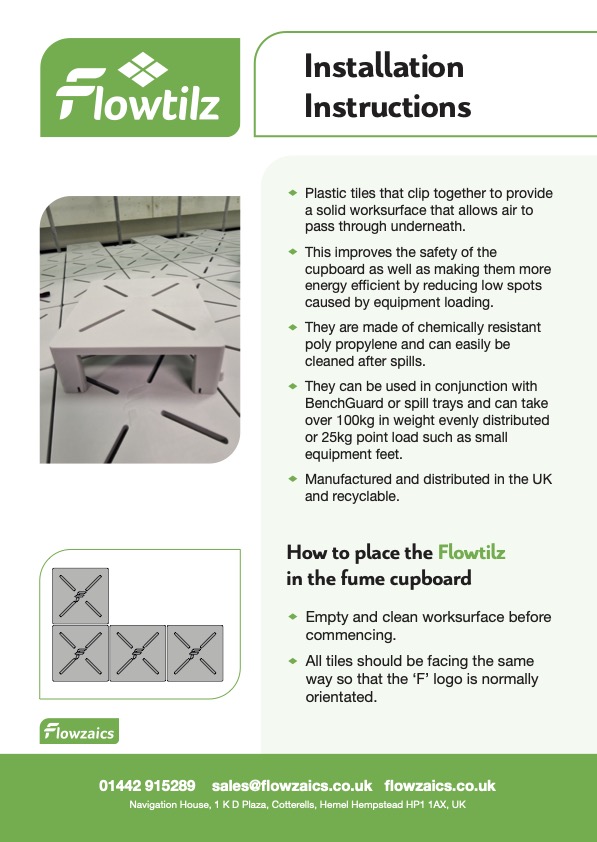 Flowtilz

Installation Instructions

Plastic tiles that clip together to provide a solid worksurface that allows air to pass through underneath.

This improves the safety of the cupboard as well as making them more energy efficient by reducing low spots caused by equipment loading.

They are made of chemically resistant poly propylene and can easily be cleaned after spills.

They can be used in conjunction with BenchGuard or spill trays and can take over 100kg in weight evenly distributed or 25kg point load such as small equipment feet.

Manufactured and distributed in the UK and recyclable.

How to place the Flowtilz in the fume cupboard

Empty and clean worksurface before commencing.

All tiles should be facing the same way so that the 'F' logo is normally orientated.

Flowzaics

01442 915289 sales@flowzaics.co.uk flowzaics.co.uk
Navigation House, 1 K D Plaza, Cotterells, Hemel Hempstead HP1 1AX, UK